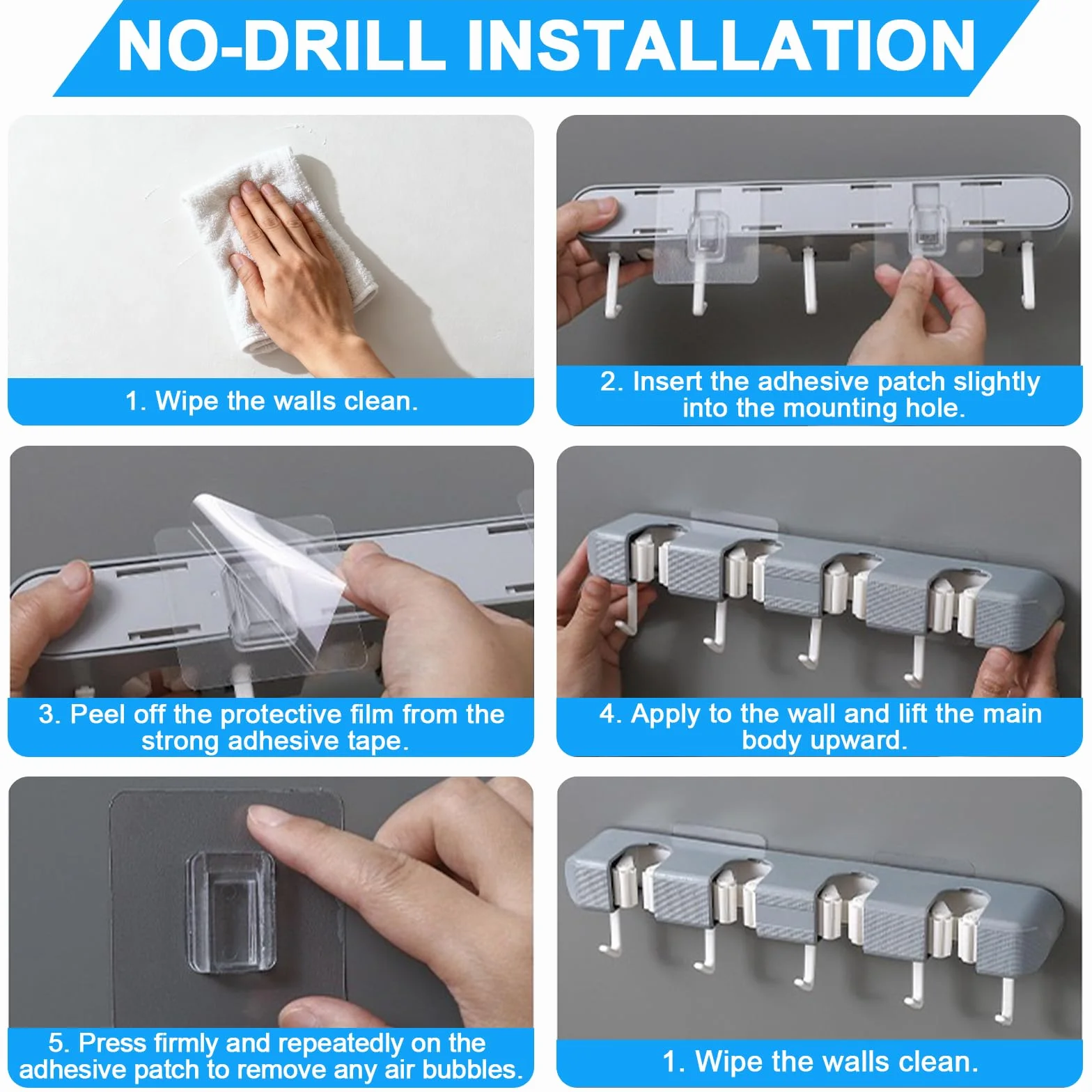 NO-DRILL INSTALLATION

1. Wipe the walls clean.

2. Insert the adhesive patch slightly into the mounting hole.

3. Peel off the protective film from the strong adhesive tape.

4. Apply to the wall and lift the main body upward.

5. Press firmly and repeatedly on the adhesive patch to remove any air bubbles.

1. Wipe the walls clean.