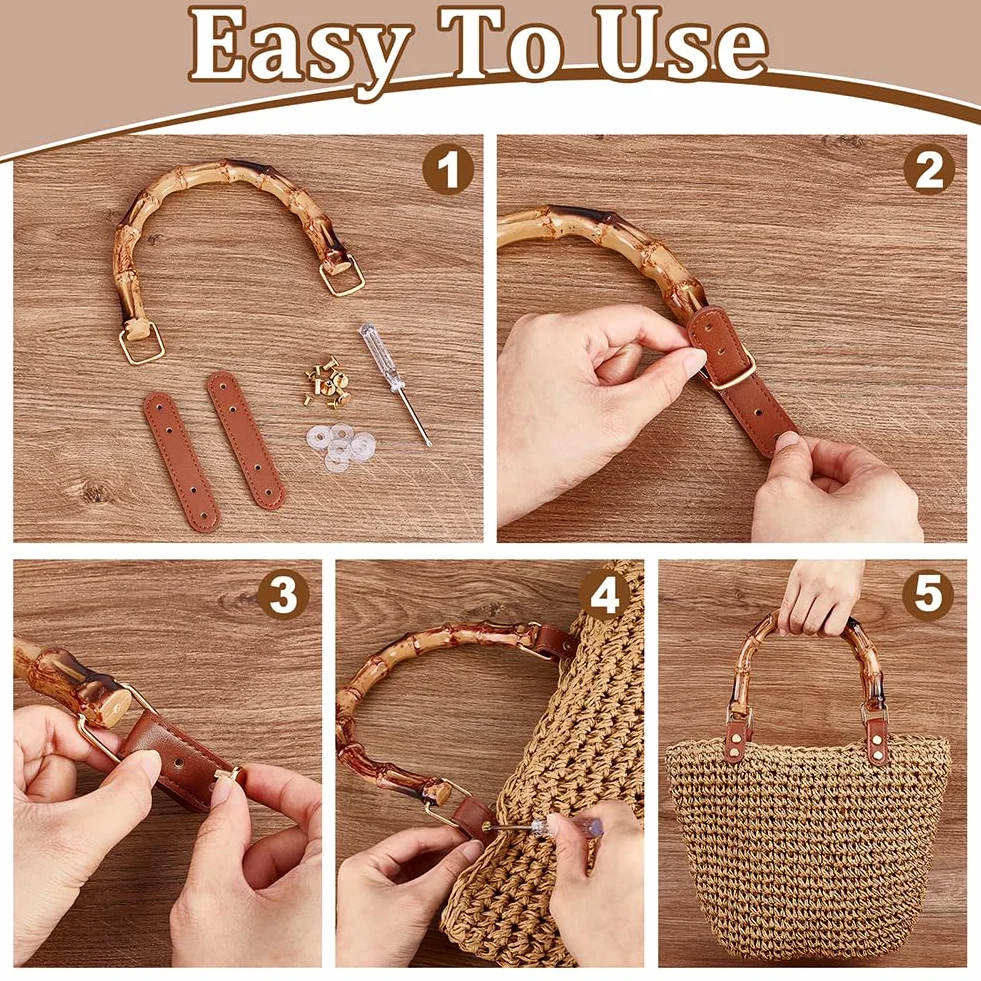 Easy To Use

1

2

3

4

5