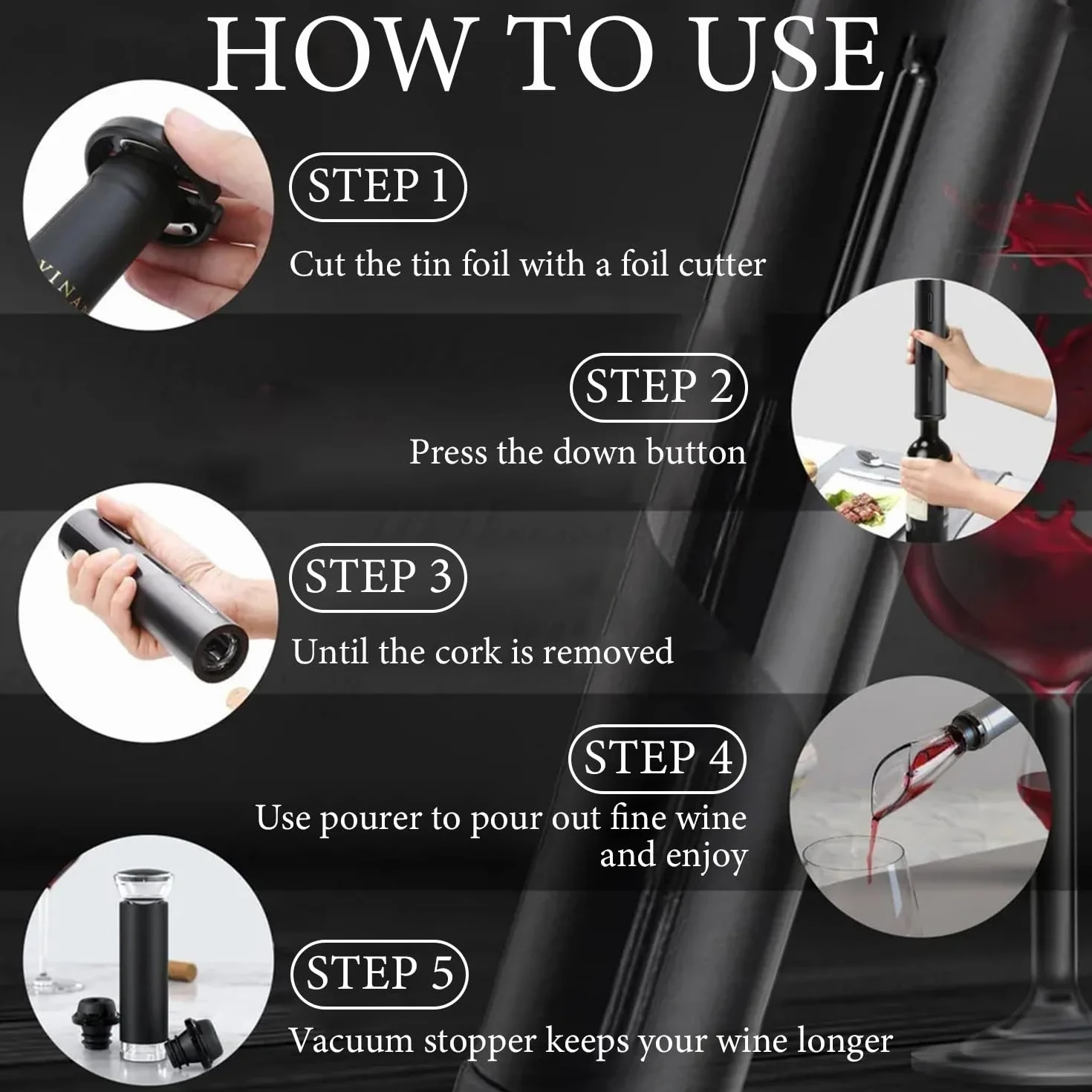 HOW TO USE

STEP 1

Cut the tin foil with a foil cutter

STEP 2

Press the down button

STEP 3

Until the cork is removed

STEP 4

Use pourer to pour out fine wine and enjoy

STEP 5

Vacuum stopper keeps your wine longer