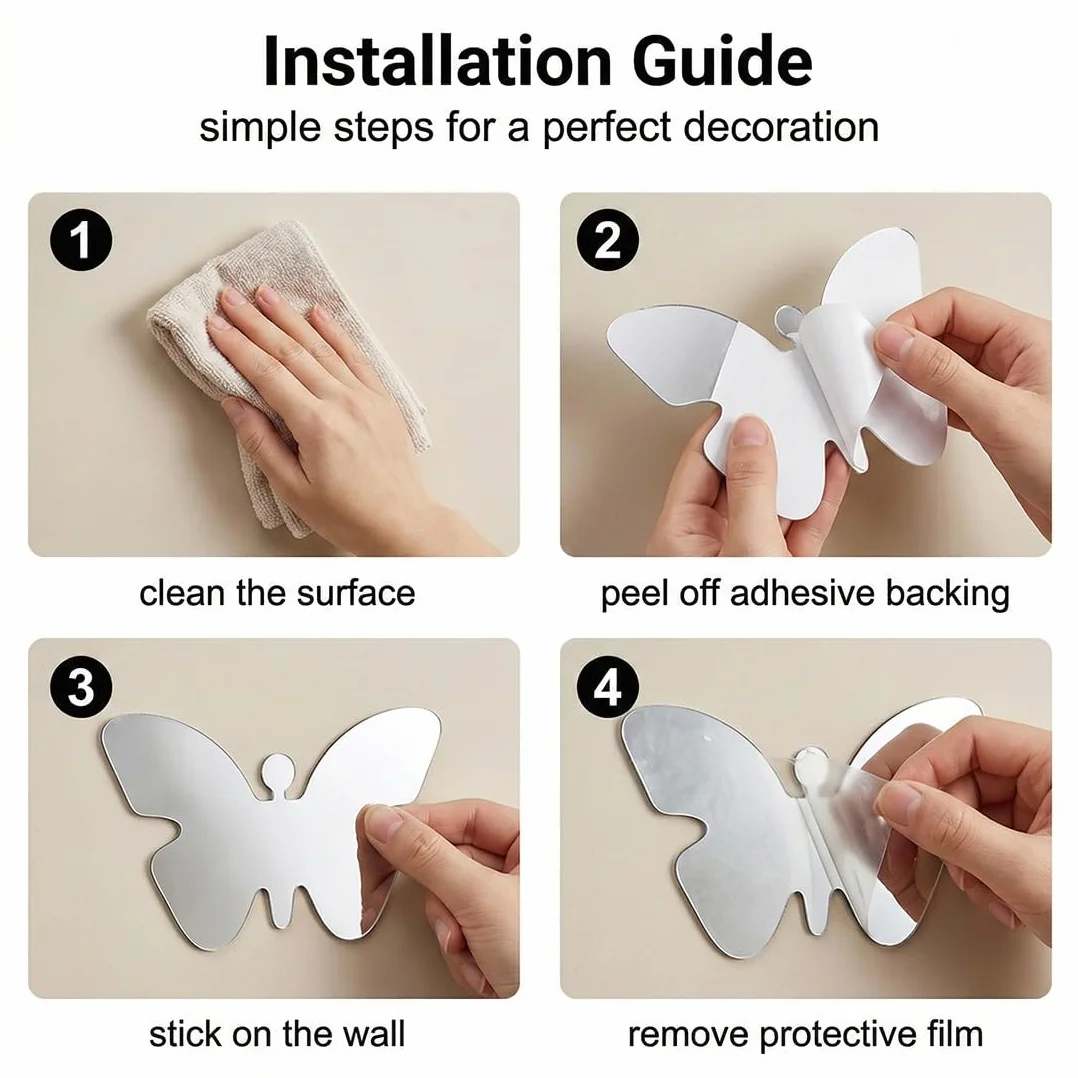 Installation Guide
simple steps for a perfect decoration

1
clean the surface

2
peel off adhesive backing

3
stick on the wall

4
remove protective film