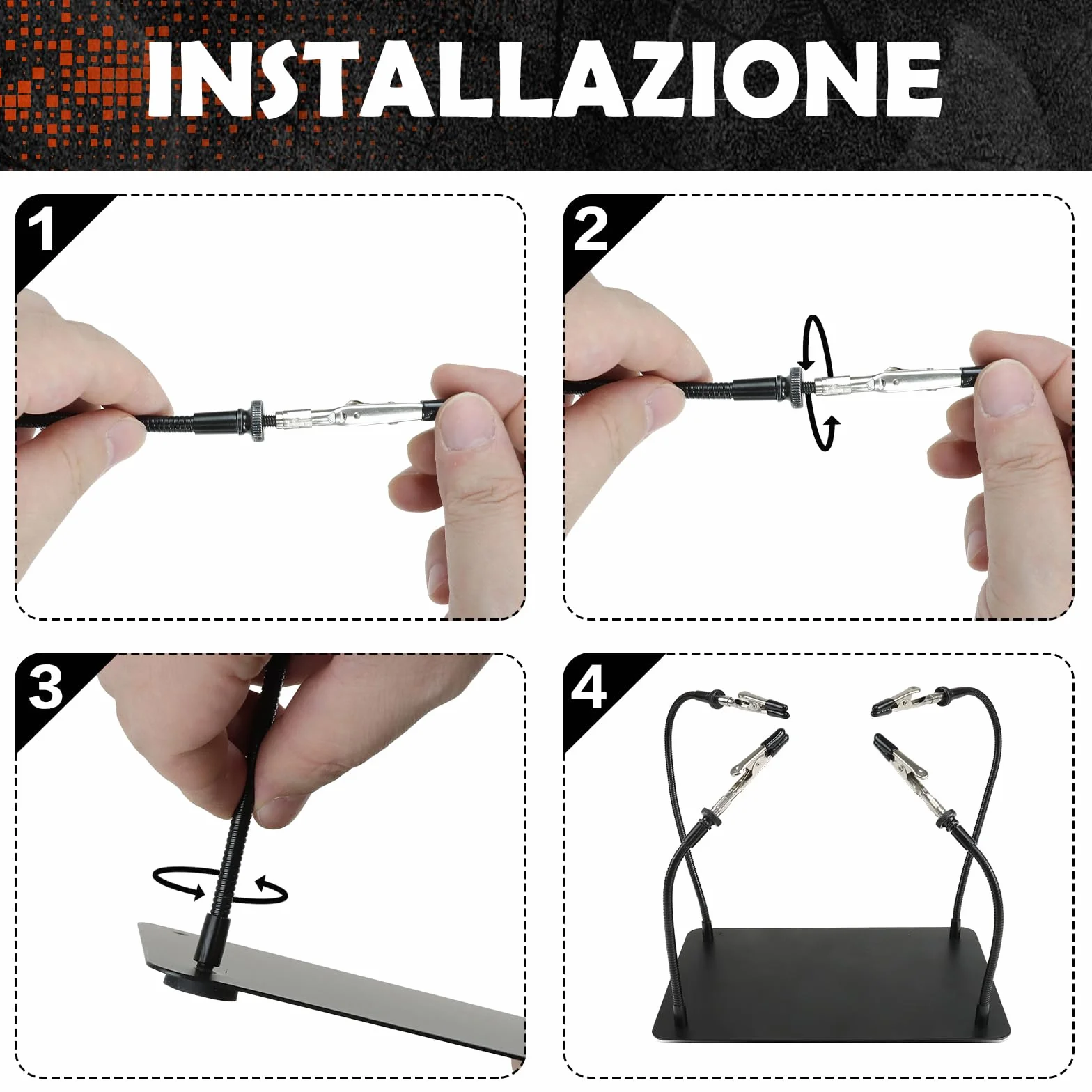 INSTALLAZIONE

1

2

3

4