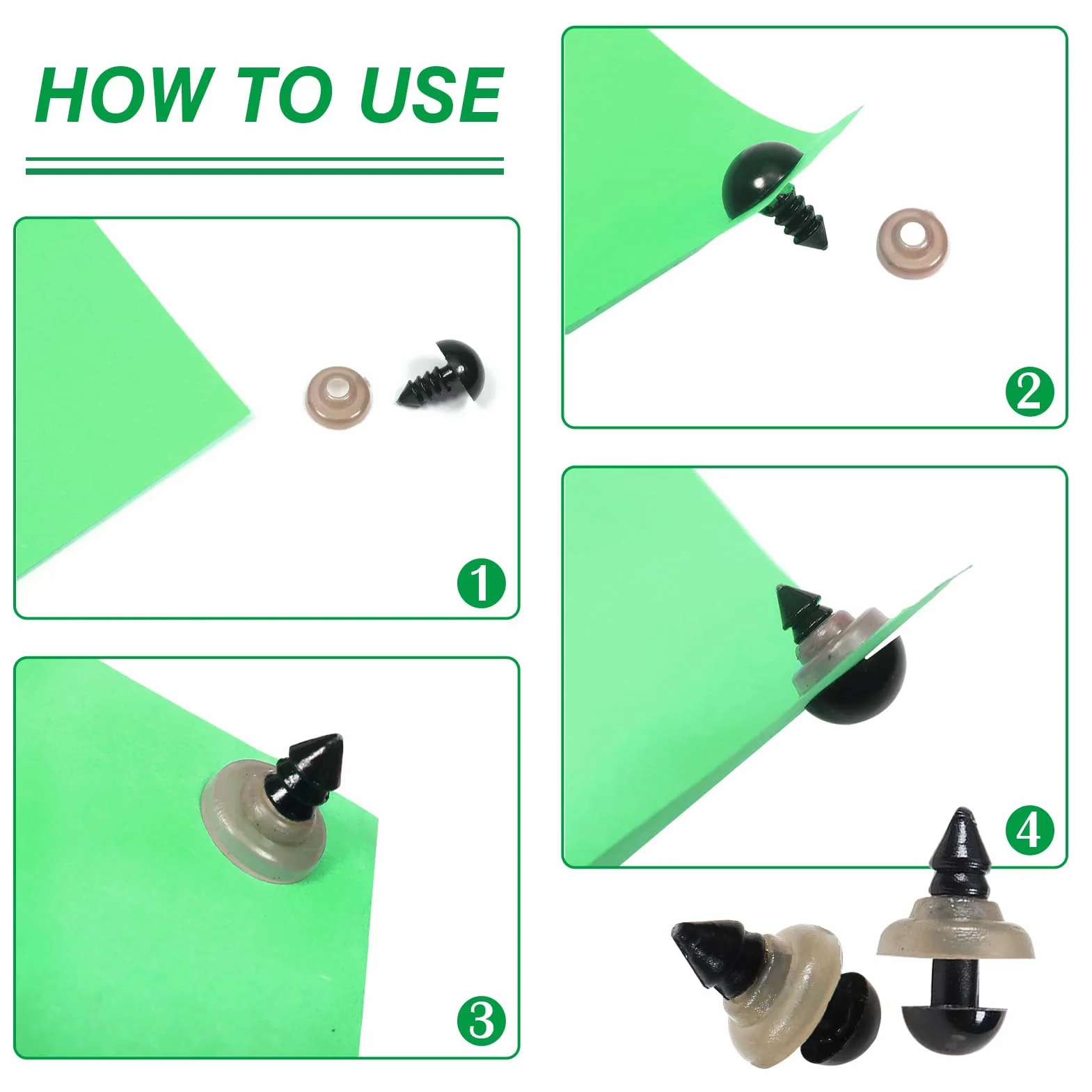 HOW TO USE

1

2

3

4