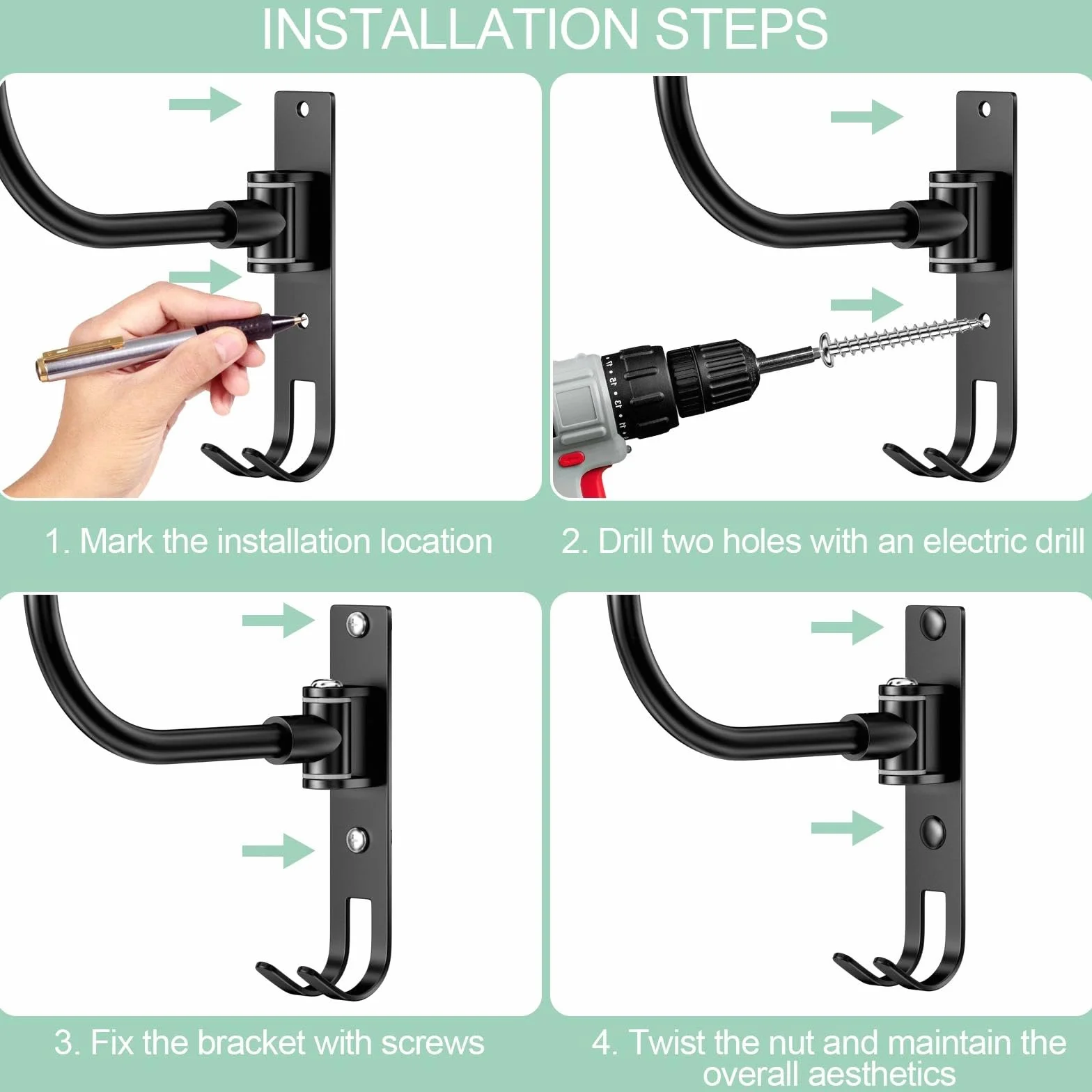 INSTALLATION STEPS

1. Mark the installation location

2. Drill two holes with an electric drill

3. Fix the bracket with screws

4. Twist the nut and maintain the overall aesthetics