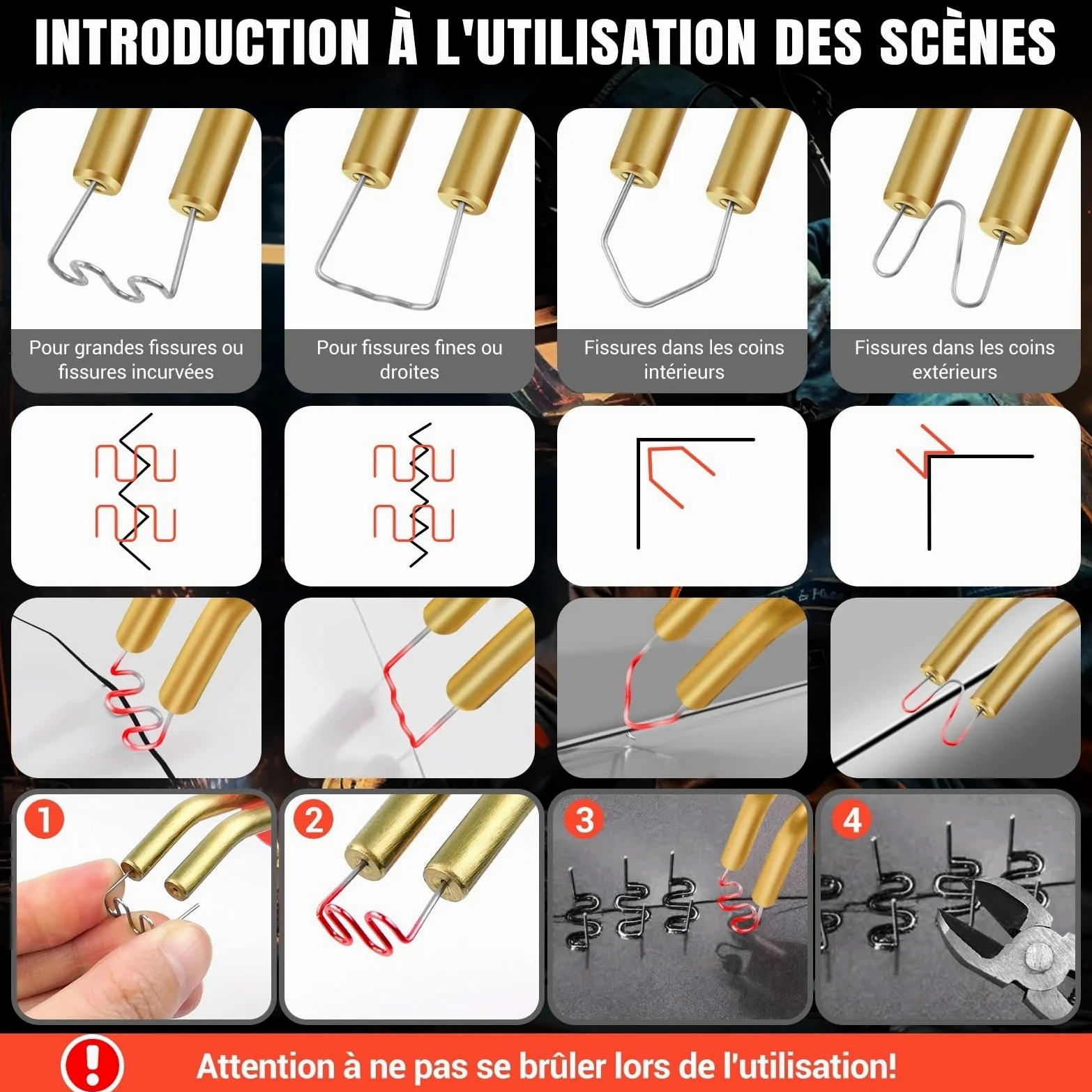 INTRODUCTION À L'UTILISATION DES SCÈNES

Pour grandes fissures ou fissures incurvées

Pour fissures fines ou droites

Fissures dans les coins intérieurs

Fissures dans les coins extérieurs

1

2

3

4

Attention à ne pas se brûler lors de l'utilisation!