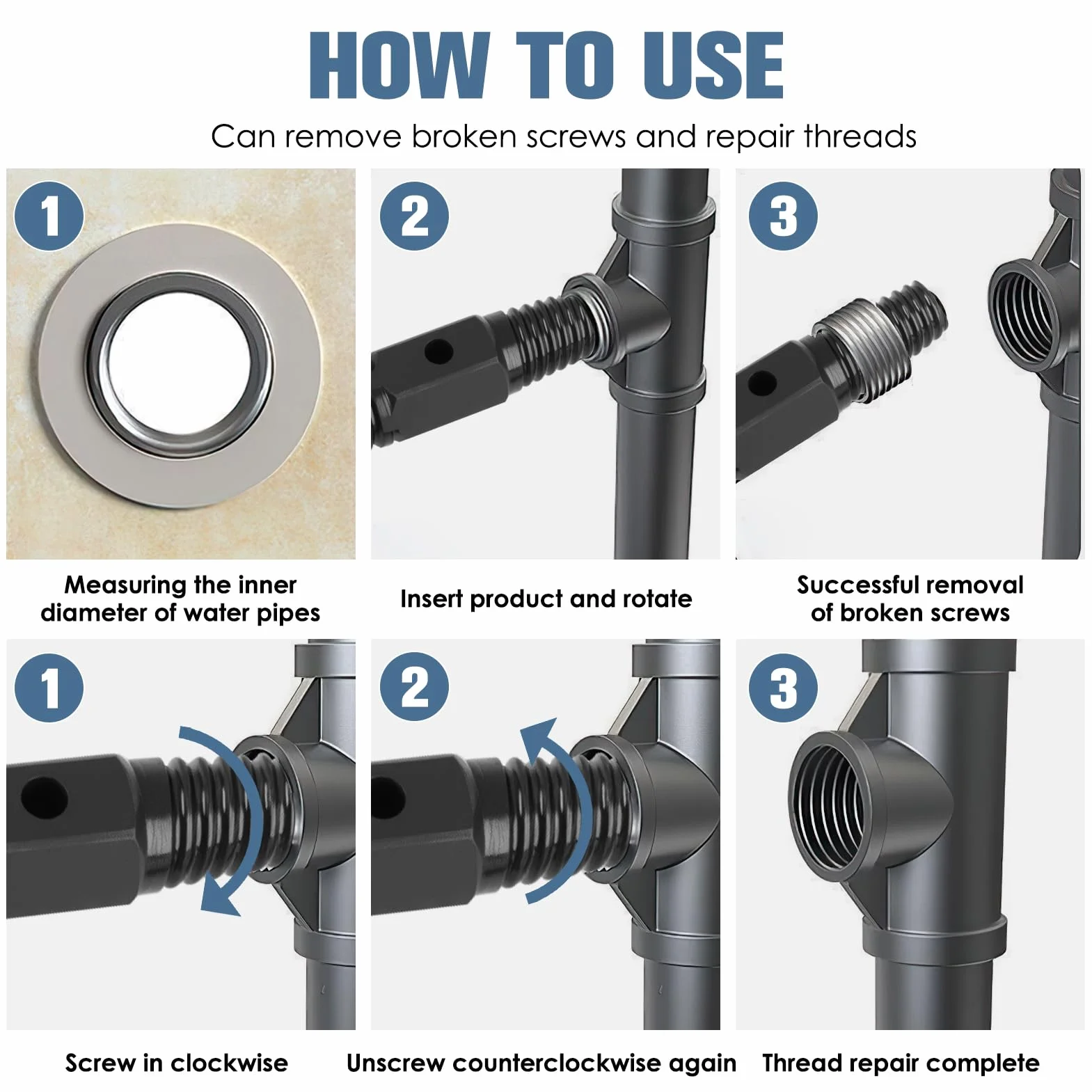 HOW TO USE

Can remove broken screws and repair threads

1

Measuring the inner diameter of water pipes

2

Insert product and rotate

3

Successful removal of broken screws

1

Screw in clockwise

2

Unscrew counterclockwise again

3

Thread repair complete