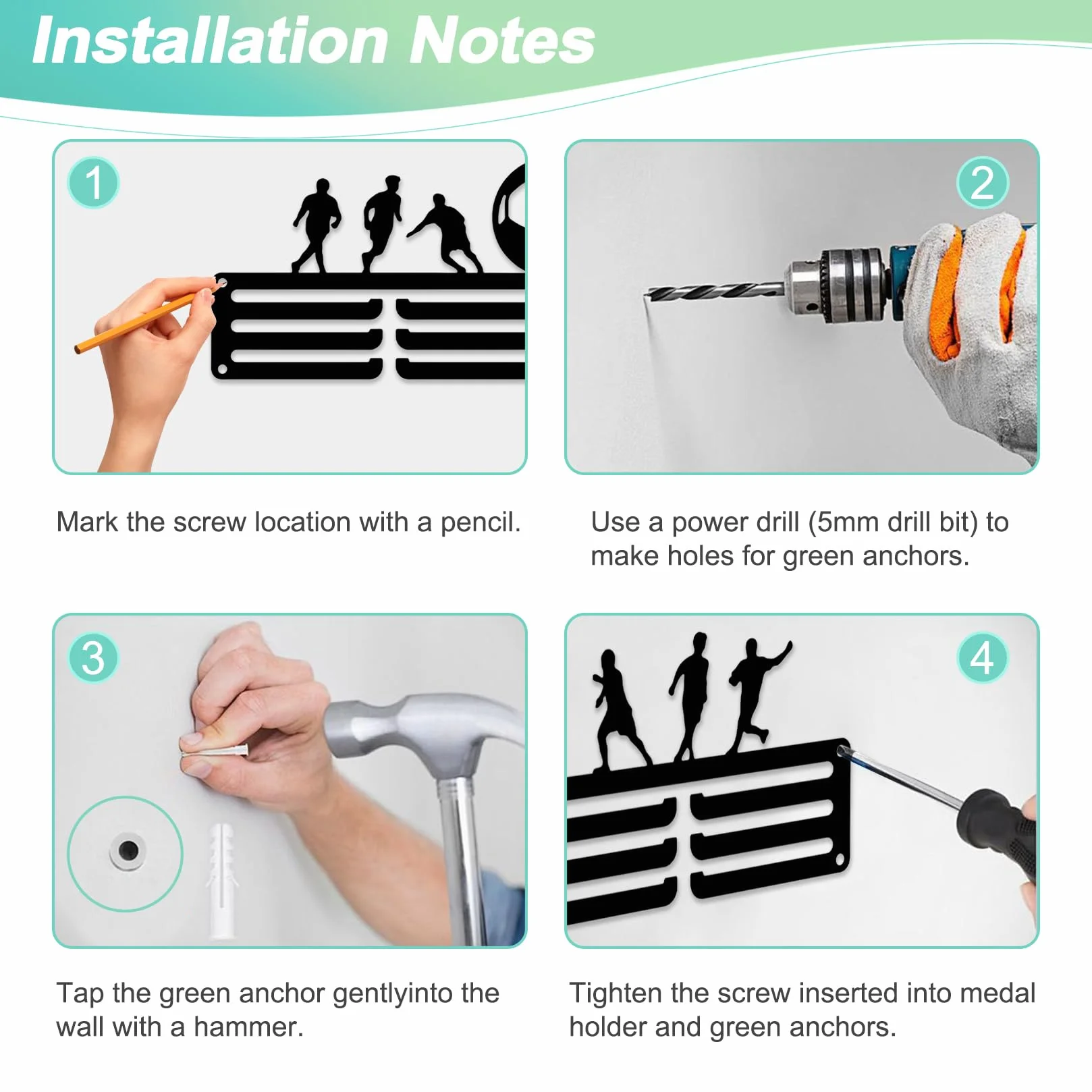 Installation Notes

1

Mark the screw location with a pencil.

2

Use a power drill (5mm drill bit) to make holes for green anchors.

3

Tap the green anchor gentlyinto the wall with a hammer.

4

Tighten the screw inserted into medal holder and green anchors.