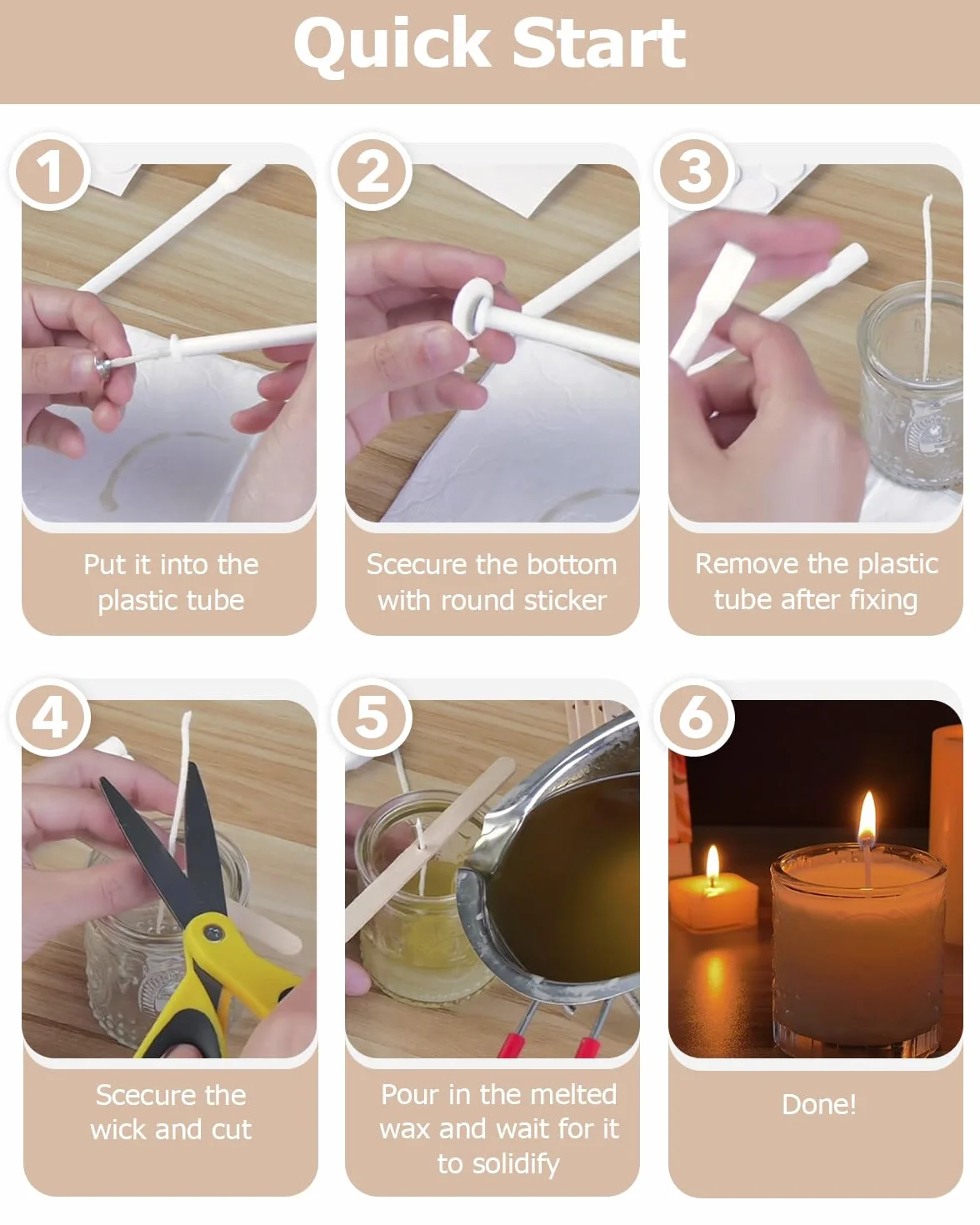 Quick Start

1

Put it into the plastic tube

2

Scecure the bottom with round sticker

3

Remove the plastic tube after fixing

4

Scecure the wick and cut

5

Pour in the melted wax and wait for it to solidify

6

Done!