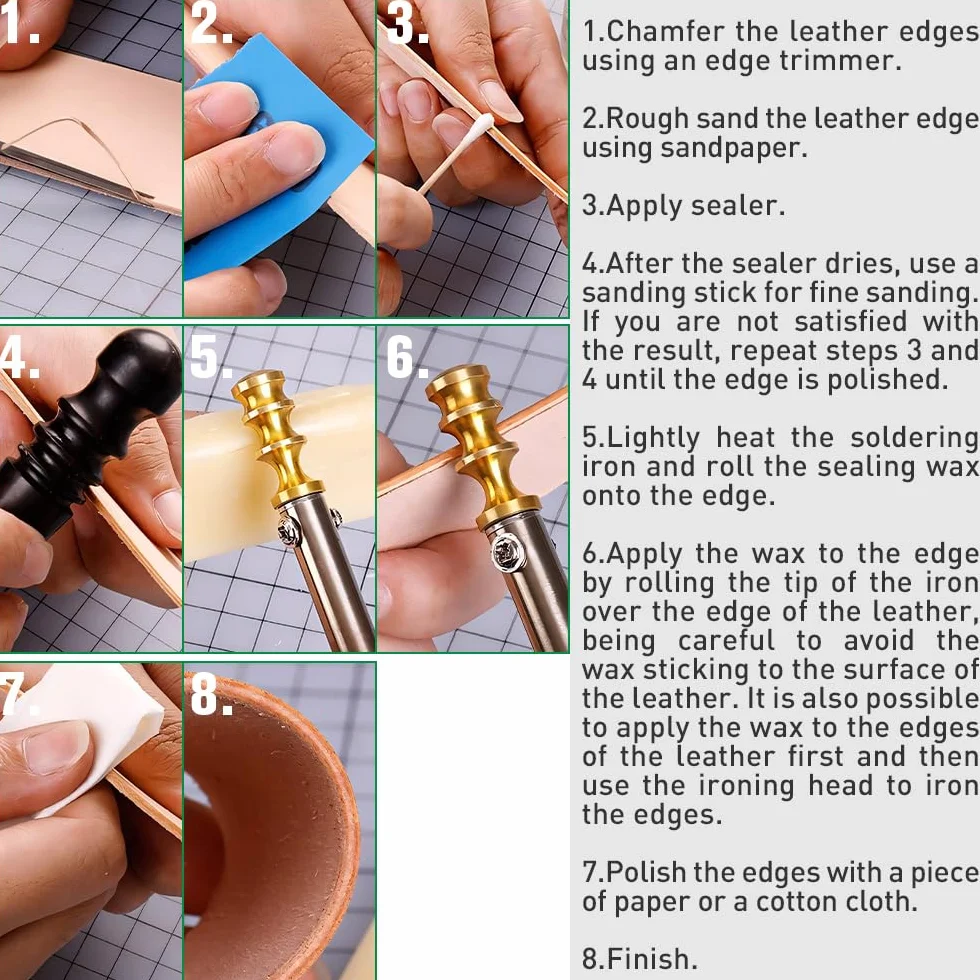 1.

2.

3.

4.

5.

6.

7.

8.

1.Chamfer the leather edges using an edge trimmer.

2.Rough sand the leather edge using sandpaper.

3.Apply sealer.

4.After the sealer dries, use a sanding stick for fine sanding. If you are not satisfied with the result, repeat steps 3 and 4 until the edge is polished.

5.Lightly heat the soldering iron and roll the sealing wax onto the edge.

6.Apply the wax to the edge by rolling the tip of the iron over the edge of the leather, being careful to avoid the wax sticking to the surface of the leather. It is also possible to apply the wax to the edges of the leather first and then use the ironing head to iron the edges.

7.Polish the edges with a piece of paper or a cotton cloth.

8.Finish.