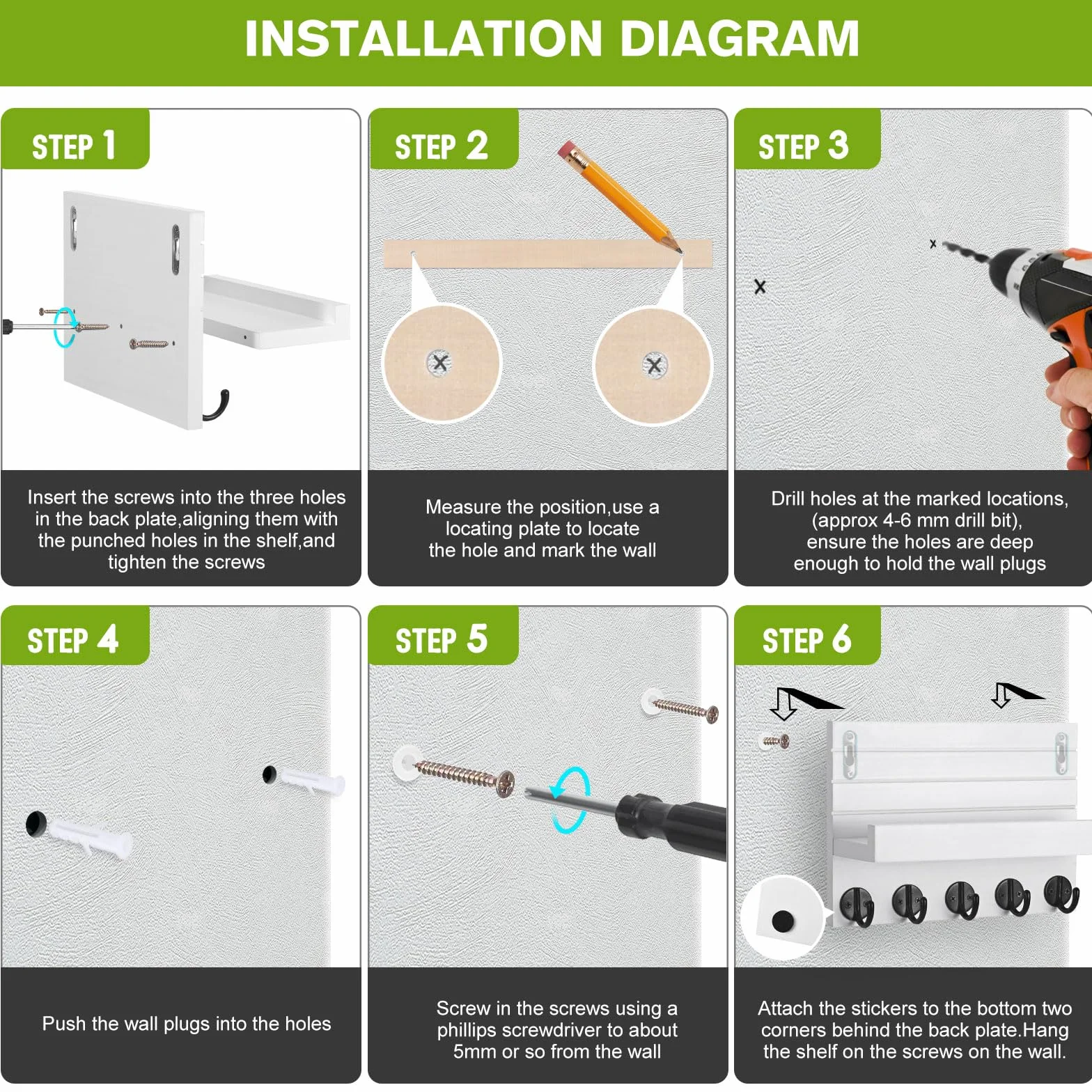 INSTALLATION DIAGRAM

STEP 1

Insert the screws into the three holes in the back plate,aligning them with the punched holes in the shelf,and tighten the screws

STEP 2

Measure the position,use a locating plate to locate the hole and mark the wall

STEP 3

Drill holes at the marked locations, (approx 4-6 mm drill bit), ensure the holes are deep enough to hold the wall plugs

STEP 4

Push the wall plugs into the holes

STEP 5

Screw in the screws using a phillips screwdriver to about 5mm or so from the wall

STEP 6

Attach the stickers to the bottom two corners behind the back plate.Hang the shelf on the screws on the wall.