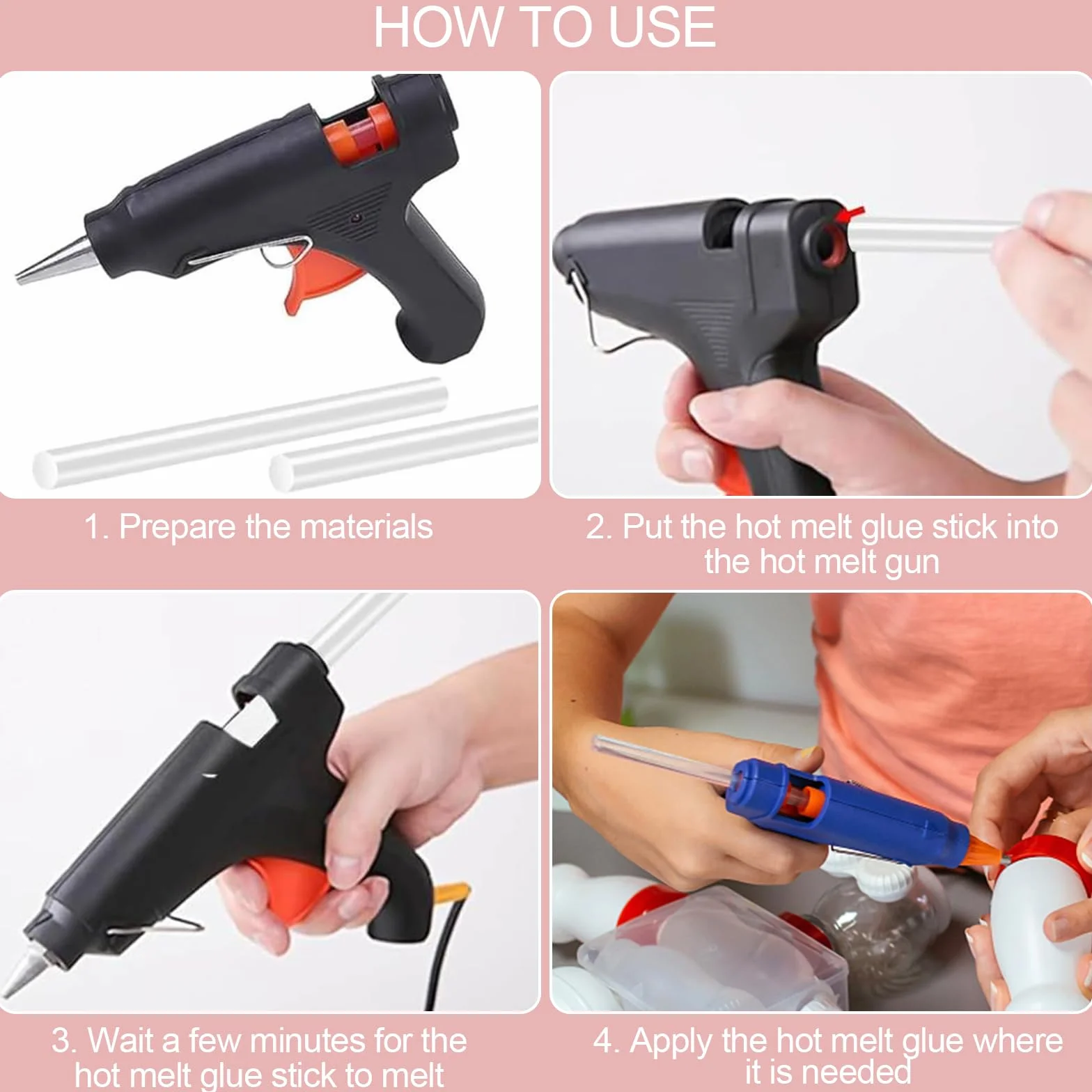 HOW TO USE

1. Prepare the materials

2. Put the hot melt glue stick into the hot melt gun

3. Wait a few minutes for the hot melt glue stick to melt

4. Apply the hot melt glue where it is needed