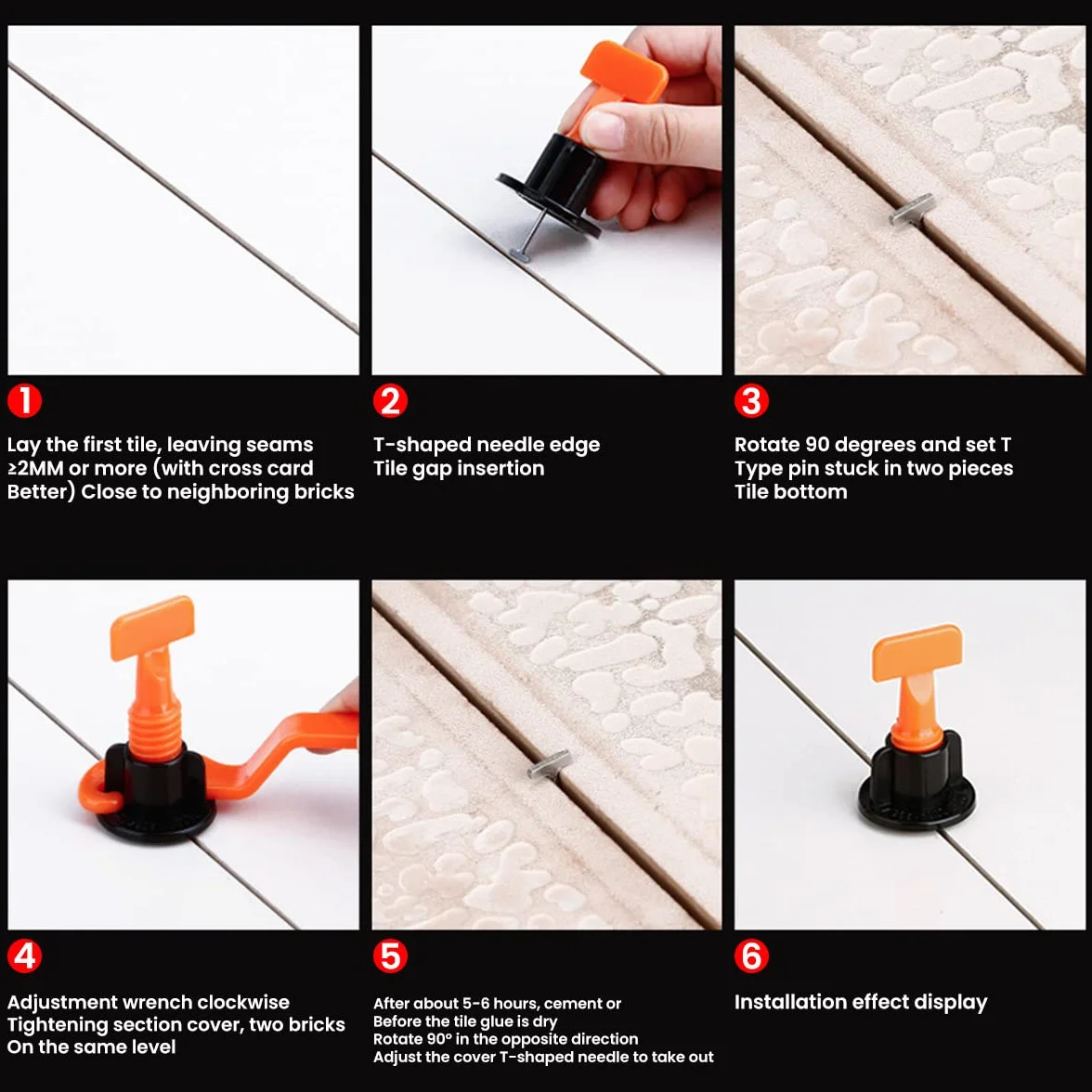 1

Lay the first tile, leaving seams ≥2MM or more (with cross card Better) Close to neighboring bricks

2

T-shaped needle edge
Tile gap insertion

3

Rotate 90 degrees and set T Type pin stuck in two pieces Tile bottom

4

Adjustment wrench clockwise Tightening section cover, two bricks On the same level

5

After about 5-6 hours, cement or Before the tile glue is dry Rotate 90° in the opposite direction Adjust the cover T-shaped needle to take out

6

Installation effect display