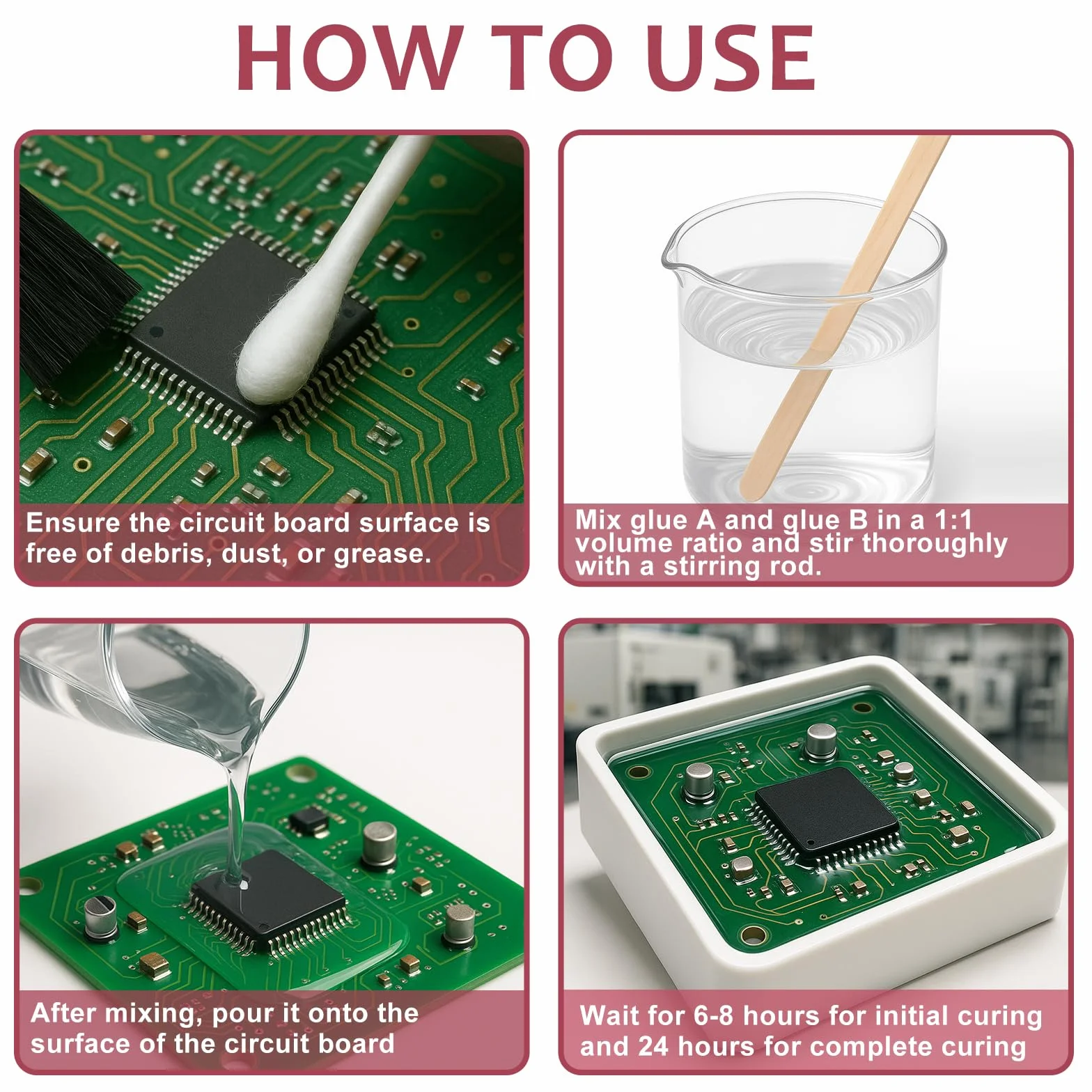 HOW TO USE

Ensure the circuit board surface is free of debris, dust, or grease.

Mix glue A and glue B in a 1:1 volume ratio and stir thoroughly with a stirring rod.

After mixing, pour it onto the surface of the circuit board

Wait for 6-8 hours for initial curing and 24 hours for complete curing