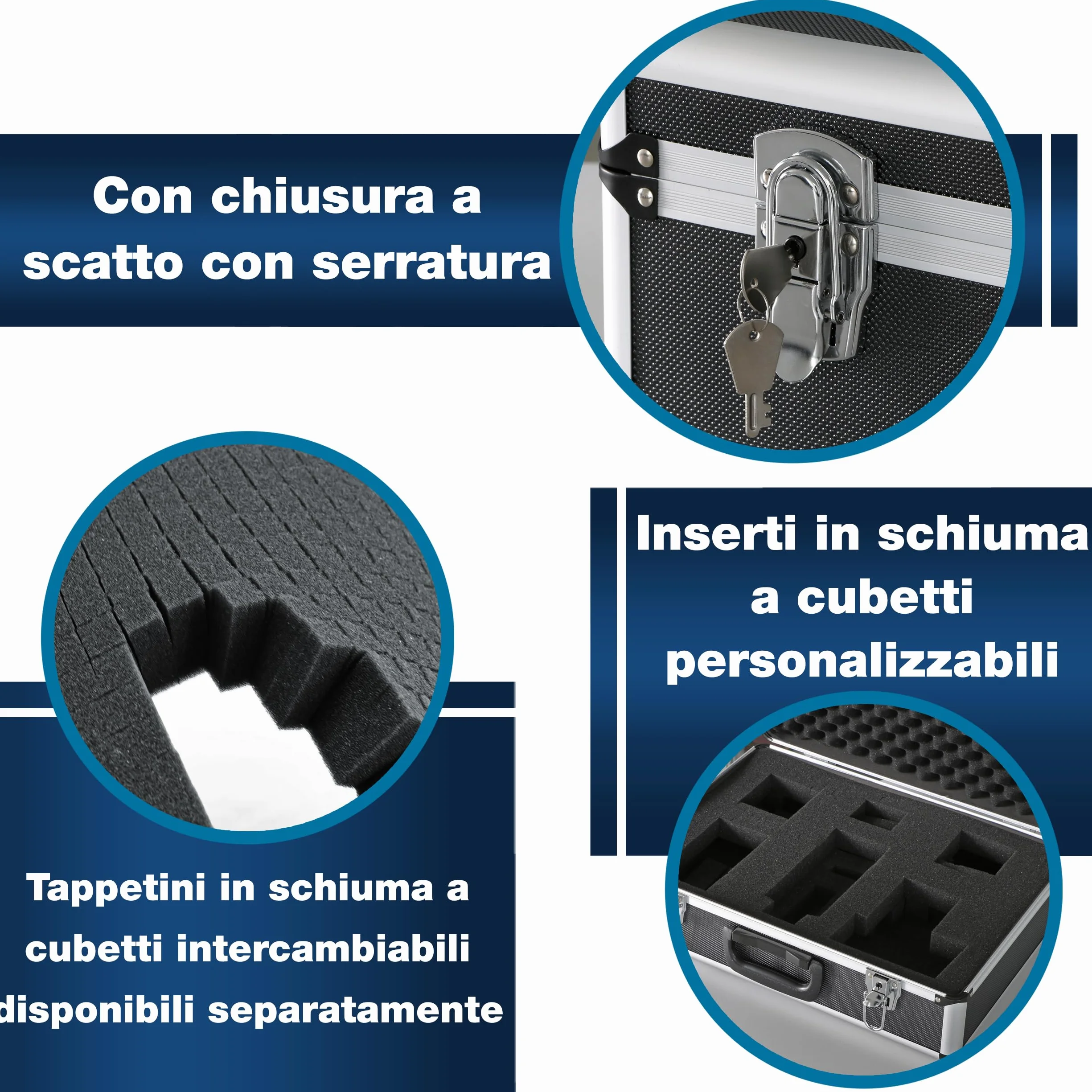 Con chiusura a scatto con serratura

Inserti in schiuma a cubetti personalizzabili

Tappetini in schiuma a cubetti intercambiabili disponibili separatamente