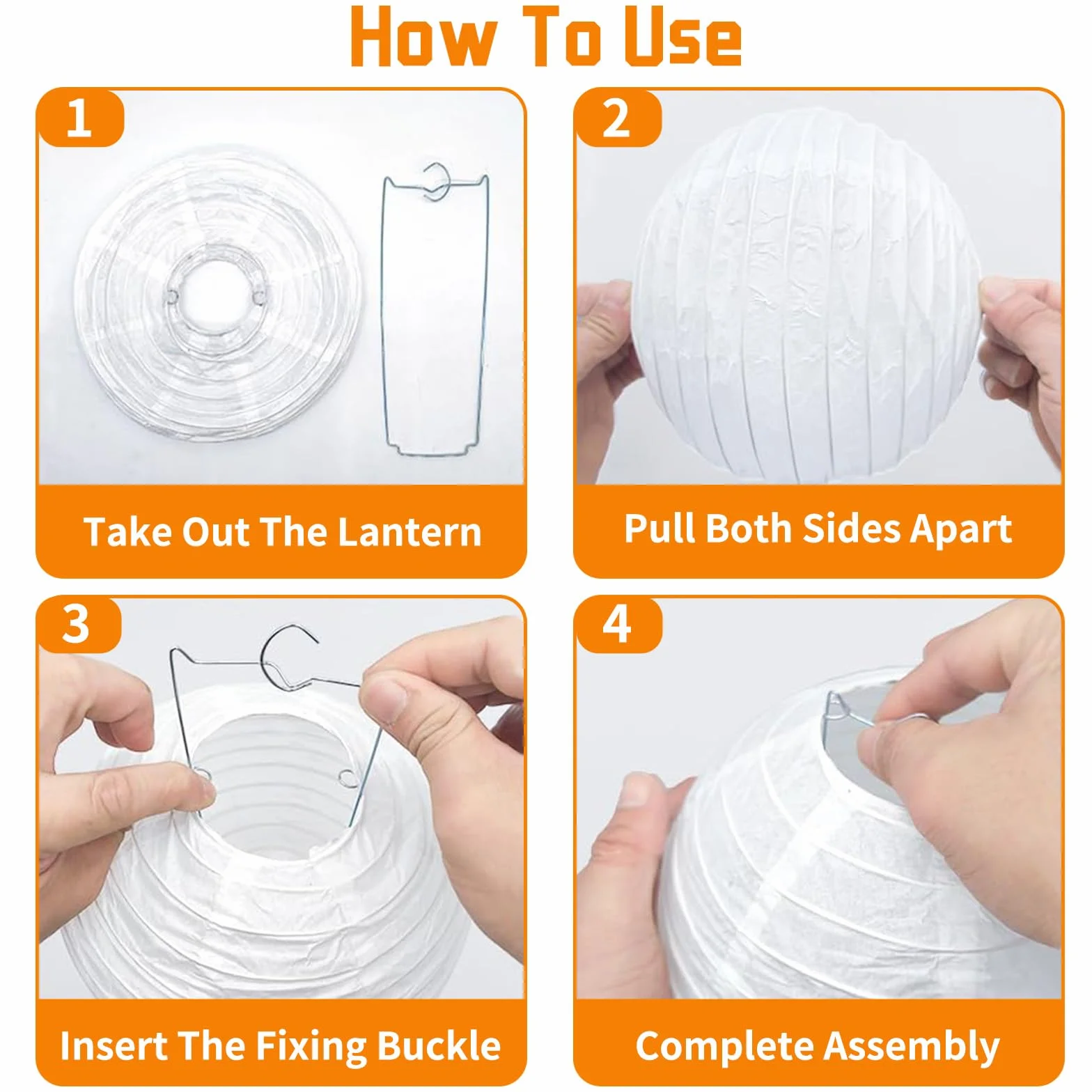 How To Use

1

Take Out The Lantern

2

Pull Both Sides Apart

3

Insert The Fixing Buckle

4

Complete Assembly