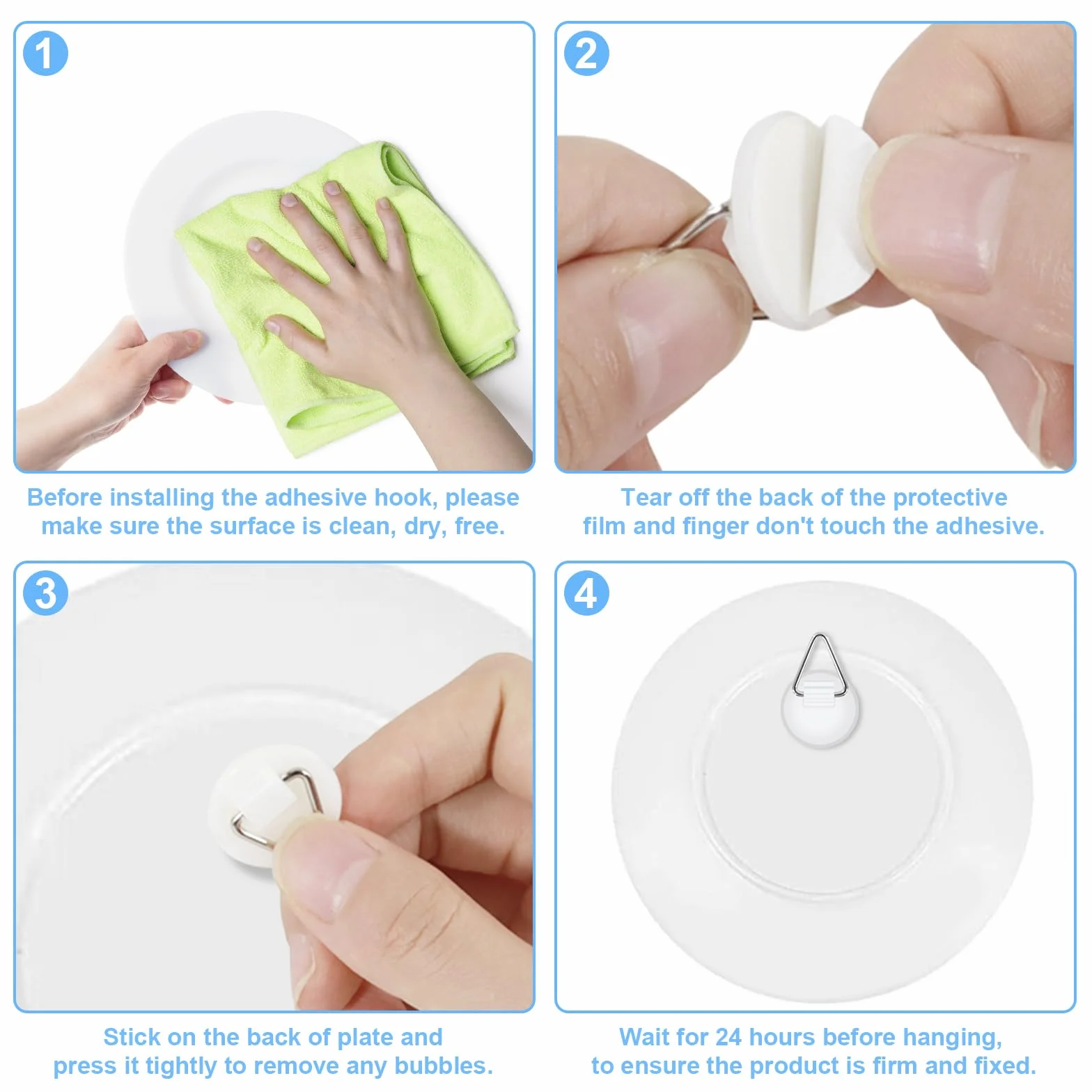 1

Before installing the adhesive hook, please make sure the surface is clean, dry, free.

2

Tear off the back of the protective film and finger don't touch the adhesive.

3

Stick on the back of plate and press it tightly to remove any bubbles.

4

Wait for 24 hours before hanging, to ensure the product is firm and fixed.