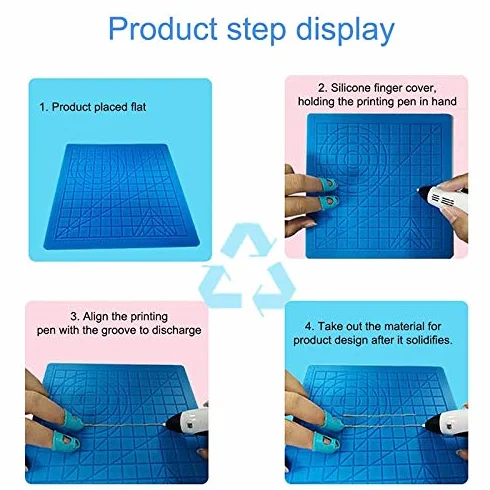 Product step display

1. Product placed flat

2. Silicone finger cover, holding the printing pen in hand

3. Align the printing pen with the groove to discharge

4. Take out the material for product design after it solidifies.