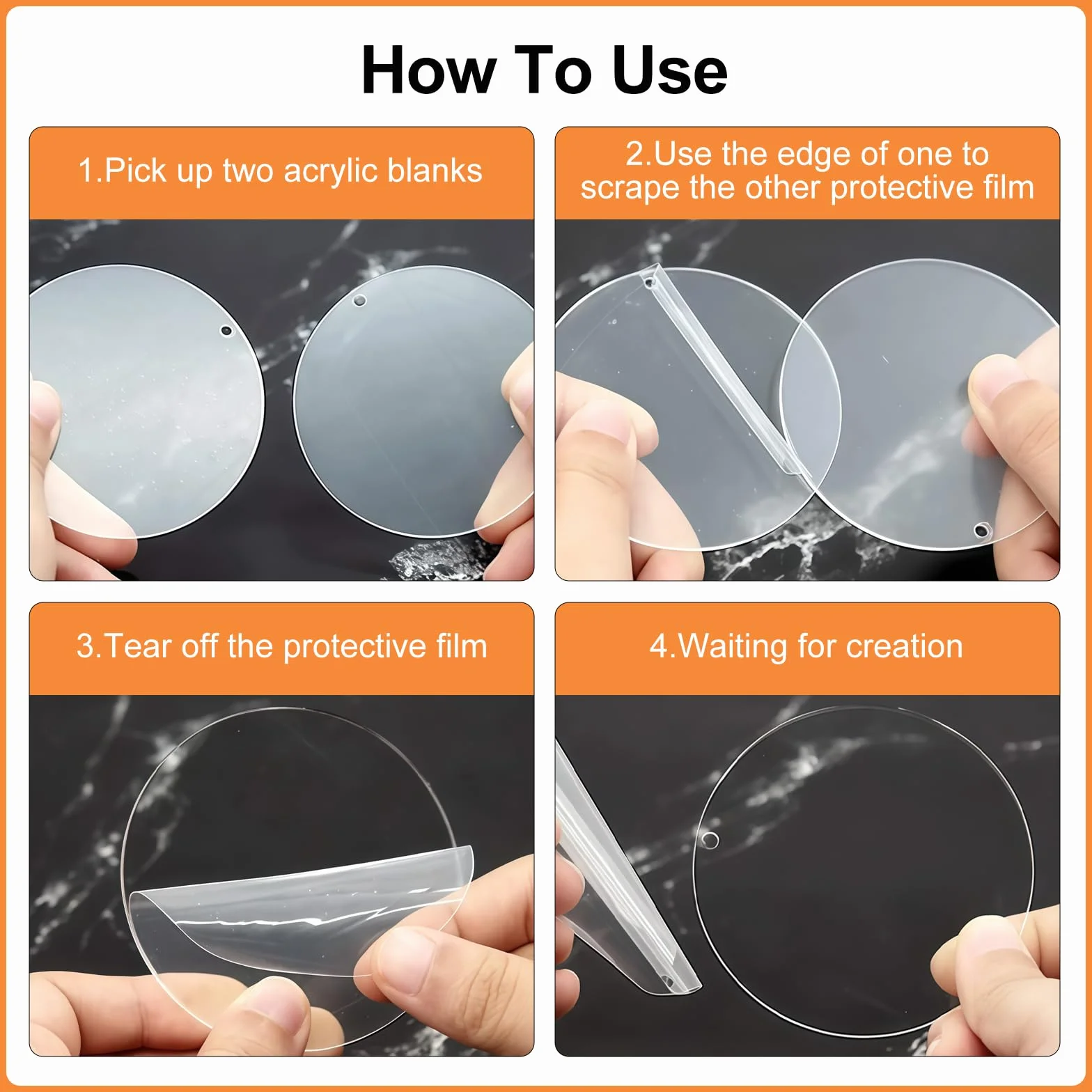 How To Use

1.Pick up two acrylic blanks

2.Use the edge of one to scrape the other protective film

3.Tear off the protective film

4.Waiting for creation